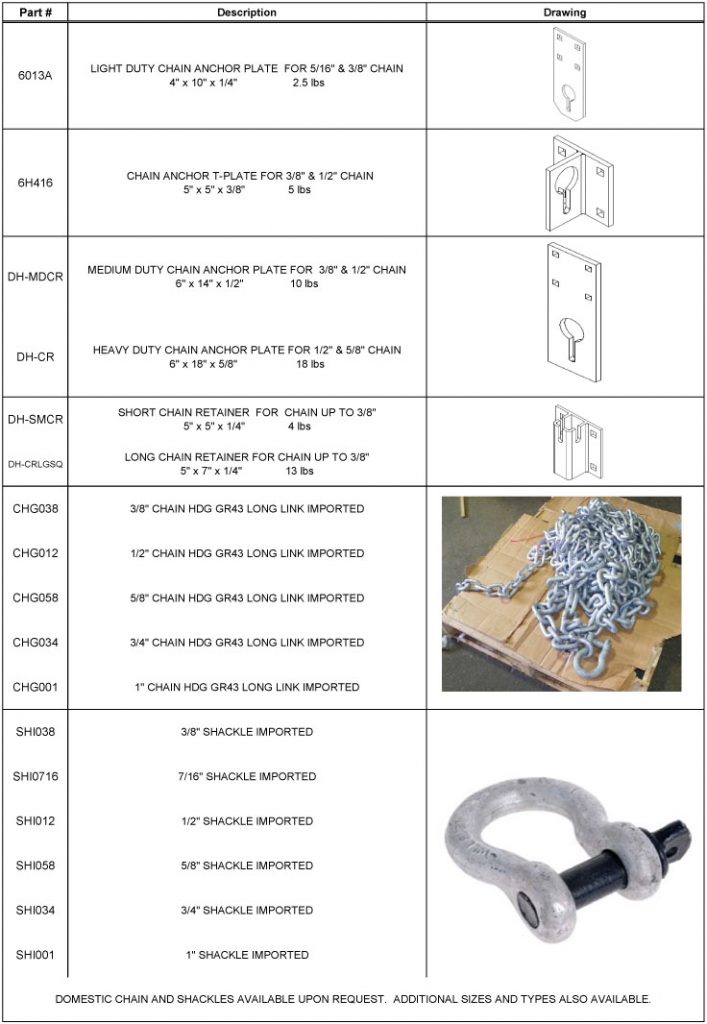 | Part # | Description | Drawing |
|---|---|---|
| 6013A | LIGHT DUTY CHAIN ANCHOR PLATE FOR 5/16" & 3/8" CHAIN 4" x 10" x 1/4" 2.5 lbs | |
| 6H416 | CHAIN ANCHOR T-PLATE FOR 3/8" & 1/2" CHAIN 5" x 5" x 3/8" 5 lbs | |
| DH-MDCR | MEDIUM DUTY CHAIN ANCHOR PLATE FOR 3/8" & 1/2" CHAIN 6" x 14" x 1/2" 10 lbs | |
| DH-CR | HEAVY DUTY CHAIN ANCHOR PLATE FOR 1/2" & 5/8" CHAIN 6" x 18" x 5/8" 18 lbs | |
| DH-SMCR | SHORT CHAIN RETAINER FOR CHAIN UP TO 3/8" 5" x 5" x 1/4" 4 lbs | |
| DH-CRLGSQ | LONG CHAIN RETAINER FOR CHAIN UP TO 3/8" 5" x 7" x 1/4" 13 lbs | |
| CHG038 | 3/8" CHAIN HDG GR43 LONG LINK IMPORTED | |
| CHG012 | 1/2" CHAIN HDG GR43 LONG LINK IMPORTED | |
| CHG058 | 5/8" CHAIN HDG GR43 LONG LINK IMPORTED | |
| CHG034 | 3/4" CHAIN HDG GR43 LONG LINK IMPORTED | |
| CHG001 | 1" CHAIN HDG GR43 LONG LINK IMPORTED | |
| SHI038 | 3/8" SHACKLE IMPORTED | |
| SHI0716 | 7/16" SHACKLE IMPORTED | |
| SHI012 | 1/2" SHACKLE IMPORTED | |
| SHI058 | 5/8" SHACKLE IMPORTED | |
| SHI034 | 3/4" SHACKLE IMPORTED | |
| SHI001 | 1" SHACKLE IMPORTED | |

DOMESTIC CHAIN AND SHACKLES AVAILABLE UPON REQUEST. ADDITIONAL SIZES AND TYPES ALSO AVAILABLE.